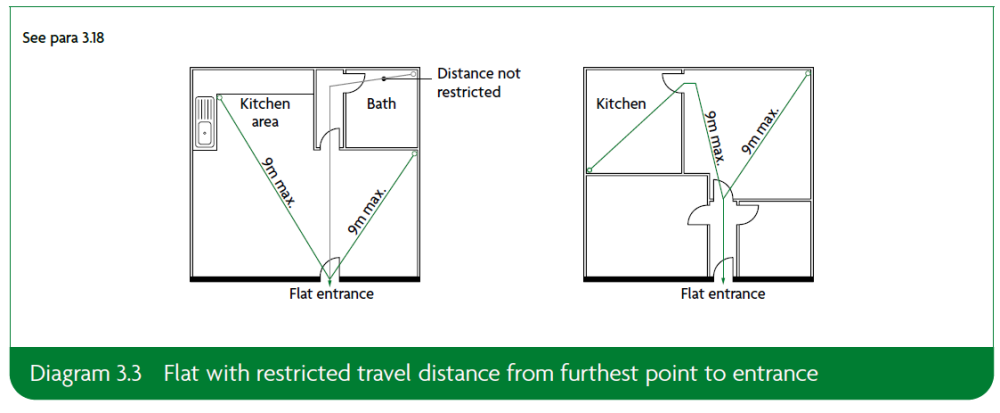 See para 3.18

Kitchen area

Bath

Distance not restricted

9m max.

9m max.

Flat entrance

Kitchen

9m max.

9m max.

Flat entrance

Diagram 3.3 Flat with restricted travel distance from furthest point to entrance