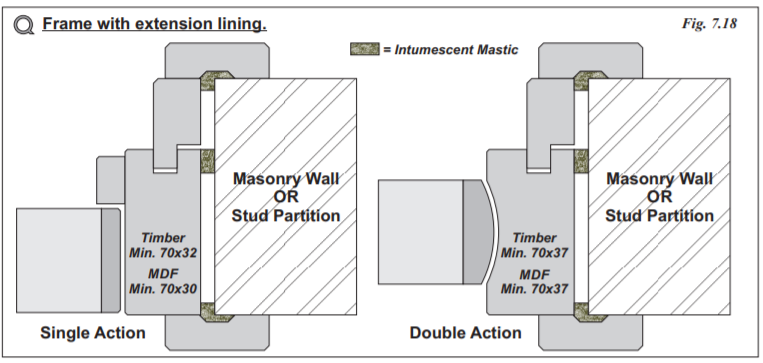 Frame with extension lining.

Fig. 7.18

= Intumescent Mastic

Masonry Wall OR Stud Partition

Timber Min. 70x32

MDF Min. 70x30

Single Action

Masonry Wall OR Stud Partition

Timber Min. 70x37

MDF Min. 70x37

Double Action